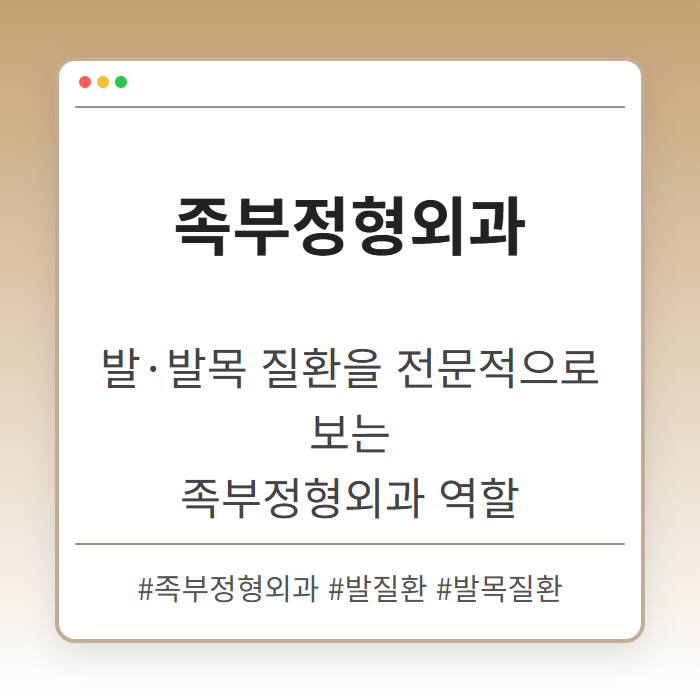 족부정형외과

발·발목 질환을 전문적으로 보는 족부정형외과 역할

#족부정형외과 #발질환 #발목질환